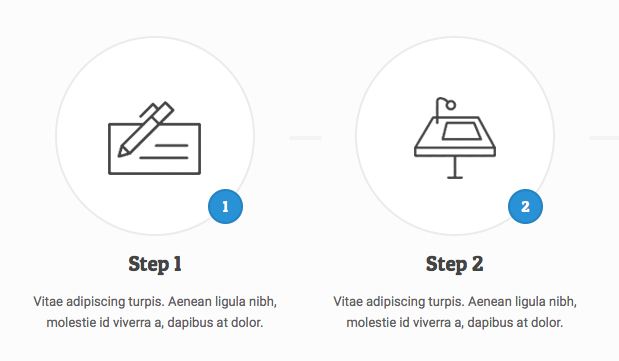 1

Step 1

Vitae adipiscing turpis. Aenean ligula nibh, molestie id viverra a, dapibus at dolor.

2

Step 2

Vitae adipiscing turpis. Aenean ligula nibh, molestie id viverra a, dapibus at dolor.